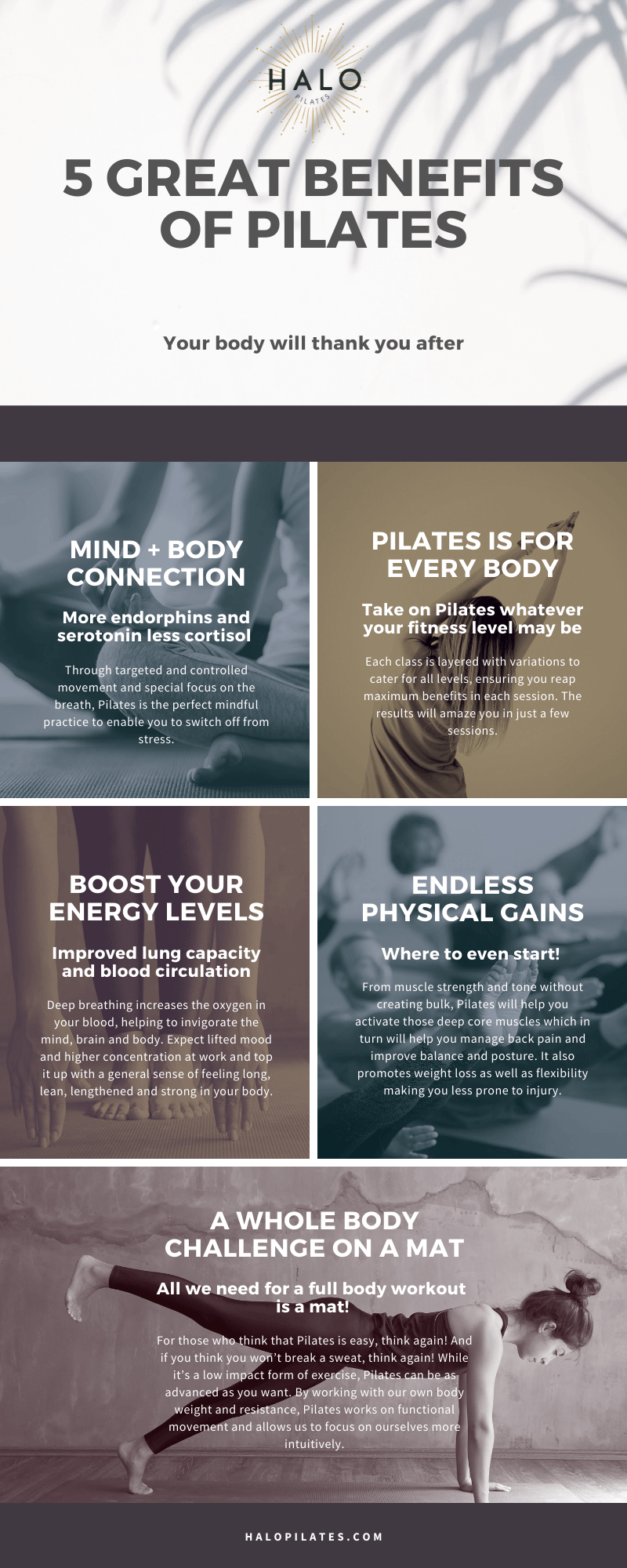 HALO
PILATES

5 GREAT BENEFITS OF PILATES

Your body will thank you after

MIND + BODY CONNECTION

More endorphins and serotonin less cortisol

Through targeted and controlled movement and special focus on the breath, Pilates is the perfect mindful practice to enable you to switch off from stress.

PILATES IS FOR EVERY BODY

Take on Pilates whatever your fitness level may be

Each class is layered with variations to cater for all levels, ensuring you reap maximum benefits in each session. The results will amaze you in just a few sessions.

BOOST YOUR ENERGY LEVELS

Improved lung capacity and blood circulation

Deep breathing increases the oxygen in your blood, helping to invigorate the mind, brain and body. Expect lifted mood and higher concentration at work and top it up with a general sense of feeling long, lean, lengthened and strong in your body.

ENDLESS PHYSICAL GAINS

Where to even start!

From muscle strength and tone without creating bulk, Pilates will help you activate those deep core muscles which in turn will help you manage back pain and improve balance and posture. It also promotes weight loss as well as flexibility making you less prone to injury.

A WHOLE BODY CHALLENGE ON A MAT

All we need for a full body workout is a mat!

For those who think that Pilates is easy, think again! And if you think you won't break a sweat, think again! While it's a low impact form of exercise, Pilates can be as advanced as you want. By working with our own body weight and resistance, Pilates works on functional movement and allows us to focus on ourselves more intuitively.

HALOPILATES.COM